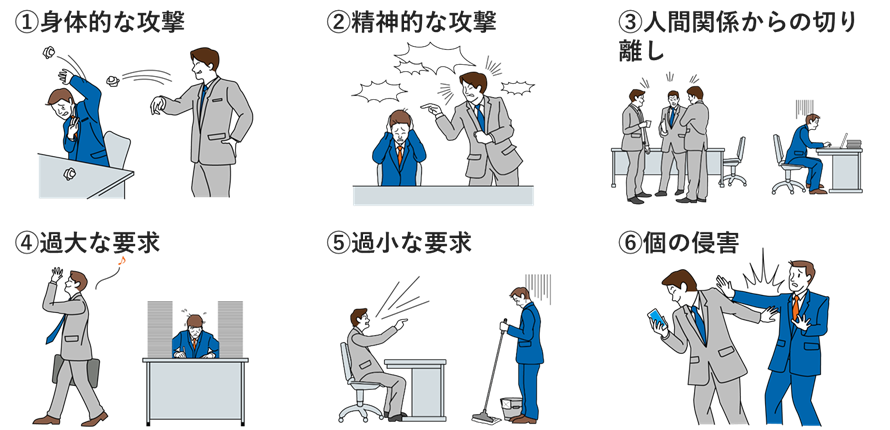 ①身体的な攻撃

②精神的な攻撃

③人間関係からの切り離し

④過大な要求

⑤過小な要求

⑥個の侵害